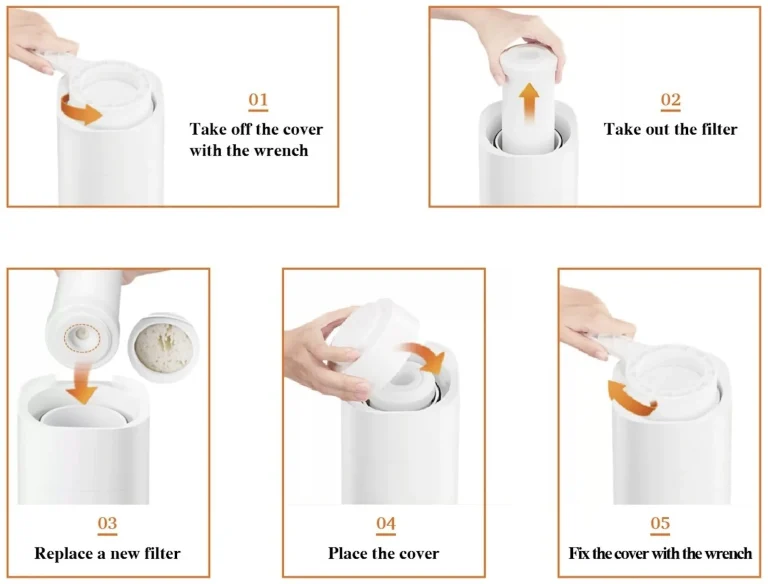 01
Take off the cover with the wrench

02
Take out the filter

03
Replace a new filter

04
Place the cover

05
Fix the cover with the wrench